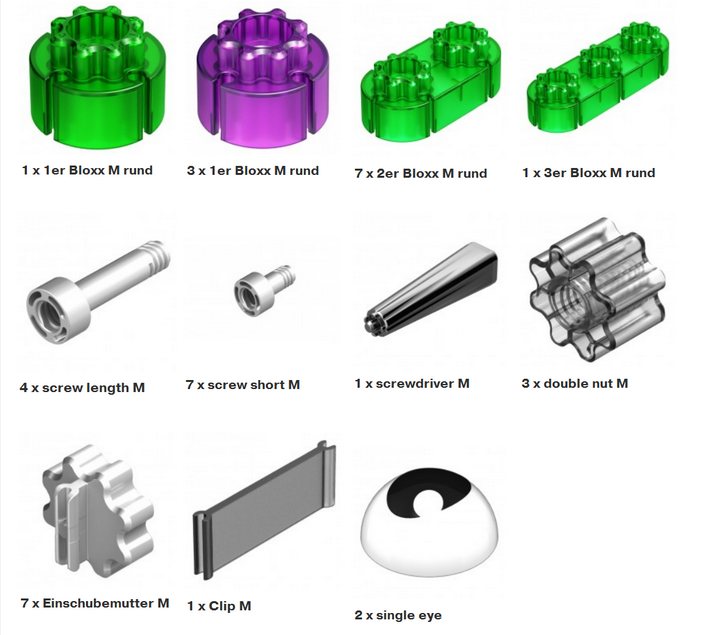 1 x 1er Bloxx M rund

3 x 1er Bloxx M rund

7 x 2er Bloxx M rund

1 x 3er Bloxx M rund

4 x screw length M

7 x screw short M

1 x screwdriver M

3 x double nut M

7 x Einschubemutter M

1 x Clip M

2 x single eye